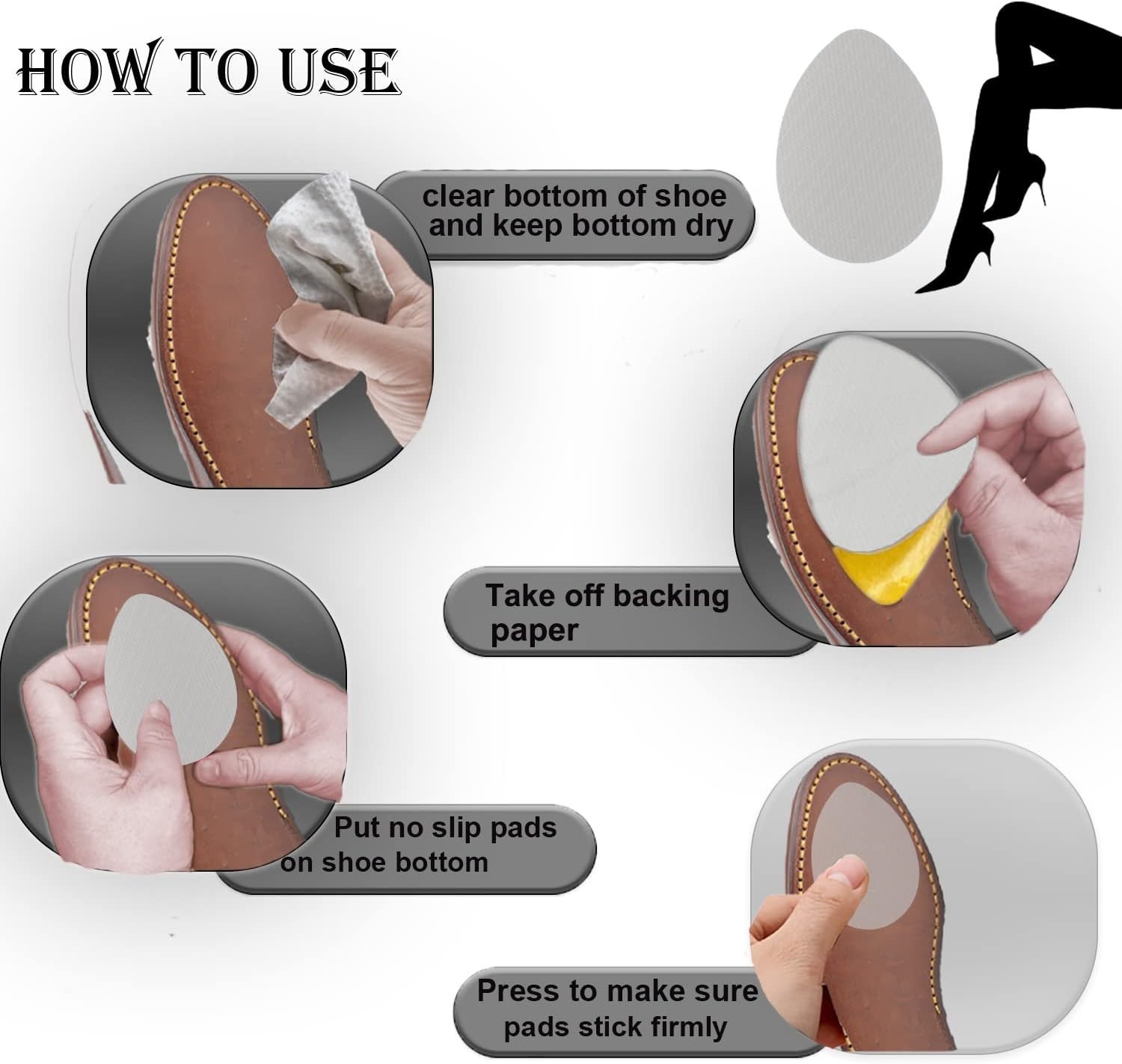 HOW TO USE

clear bottom of shoe and keep bottom dry

Take off backing paper

Put no slip pads on shoe bottom

Press to make sure pads stick firmly