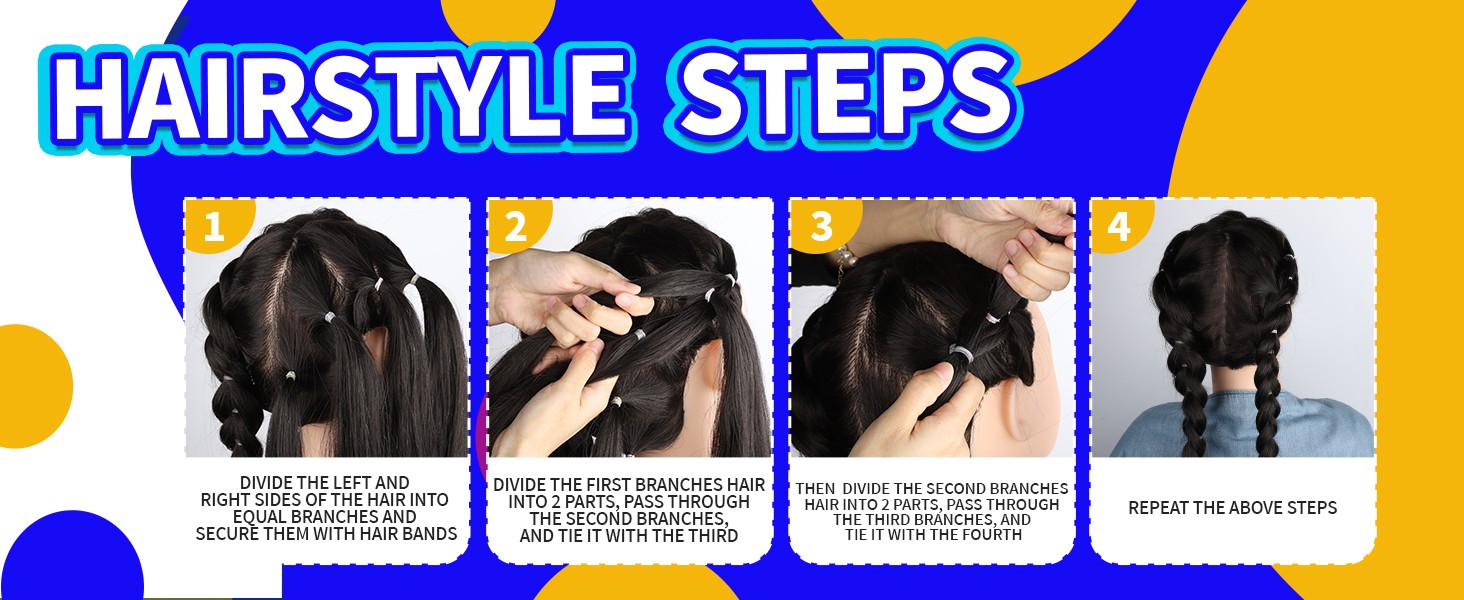 HAIRSTYLE STEPS

1

DIVIDE THE LEFT AND RIGHT SIDES OF THE HAIR INTO EQUAL BRANCHES AND SECURE THEM WITH HAIR BANDS

2

DIVIDE THE FIRST BRANCHES HAIR INTO 2 PARTS, PASS THROUGH THE SECOND BRANCHES, AND TIE IT WITH THE THIRD

3

THEN DIVIDE THE SECOND BRANCHES HAIR INTO 2 PARTS, PASS THROUGH THE THIRD BRANCHES, AND TIE IT WITH THE FOURTH

4

REPEAT THE ABOVE STEPS