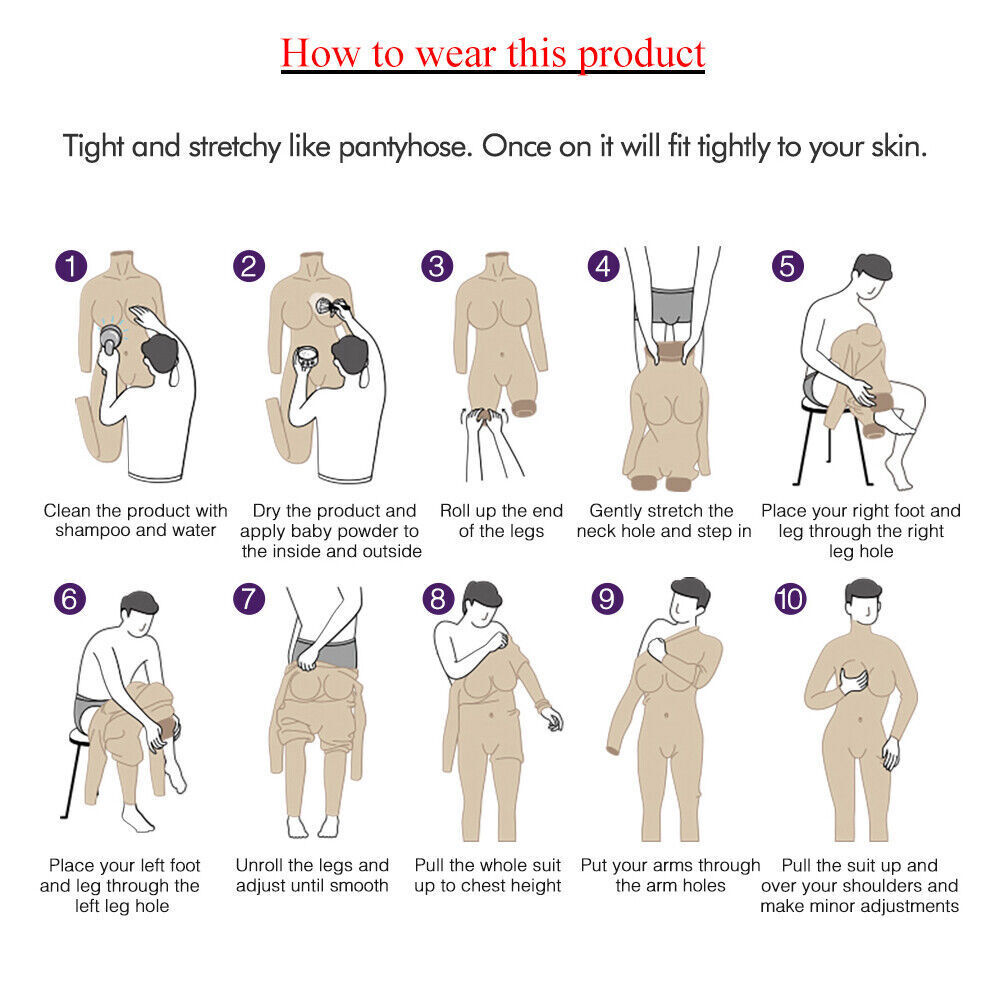 How to wear this product

Tight and stretchy like pantyhose. Once on it will fit tightly to your skin.

1
Clean the product with shampoo and water

2
Dry the product and apply baby powder to the inside and outside

3
Roll up the end of the legs

4
Gently stretch the neck hole and step in

5
Place your right foot and leg through the right leg hole

6
Place your left foot and leg through the left leg hole

7
Unroll the legs and adjust until smooth

8
Pull the whole suit up to chest height

9
Put your arms through the arm holes

10
Pull the suit up and over your shoulders and make minor adjustments