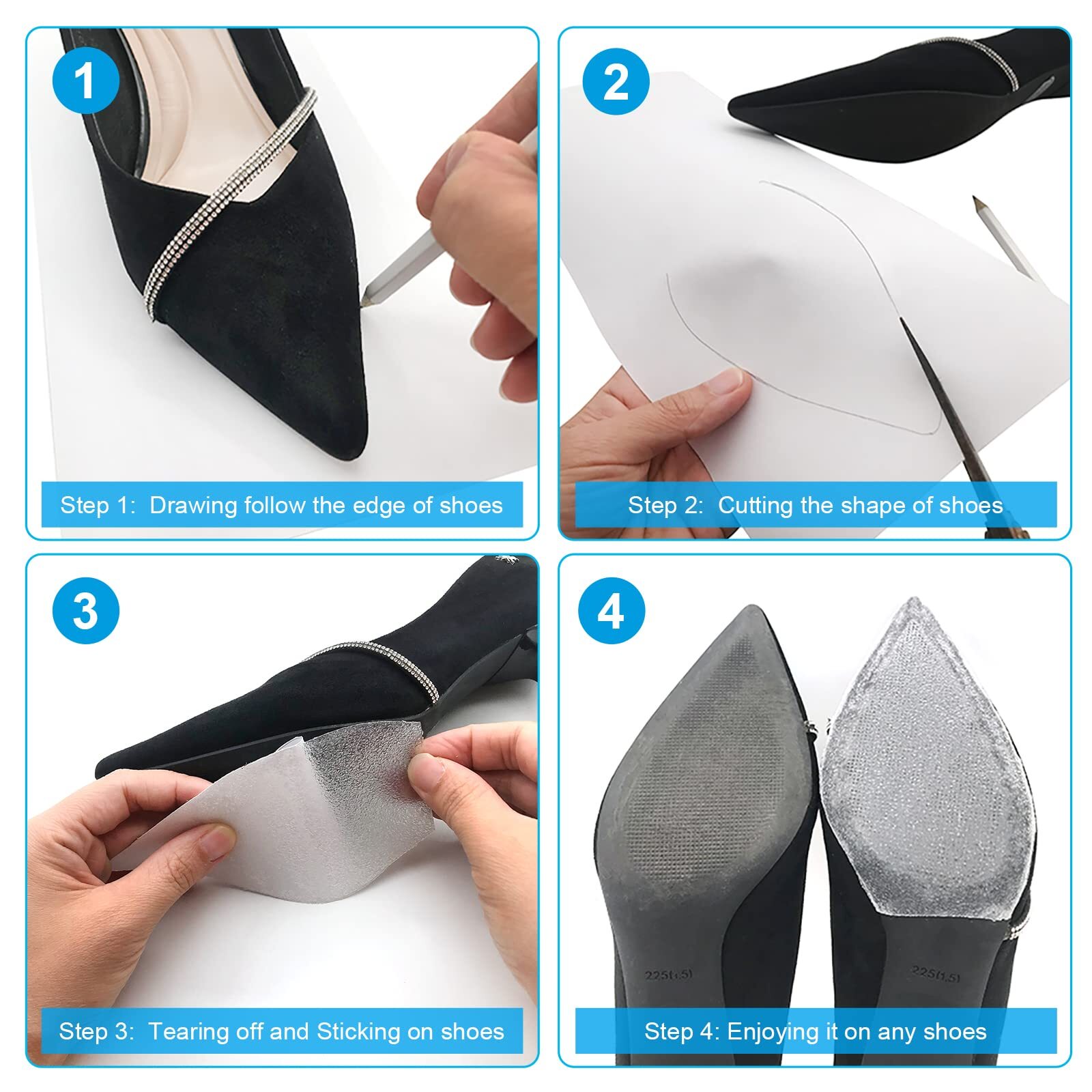 1

Step 1: Drawing follow the edge of shoes

2

Step 2: Cutting the shape of shoes

3

Step 3: Tearing off and Sticking on shoes

4

225(1.5)

225(1.5)

Step 4: Enjoying it on any shoes