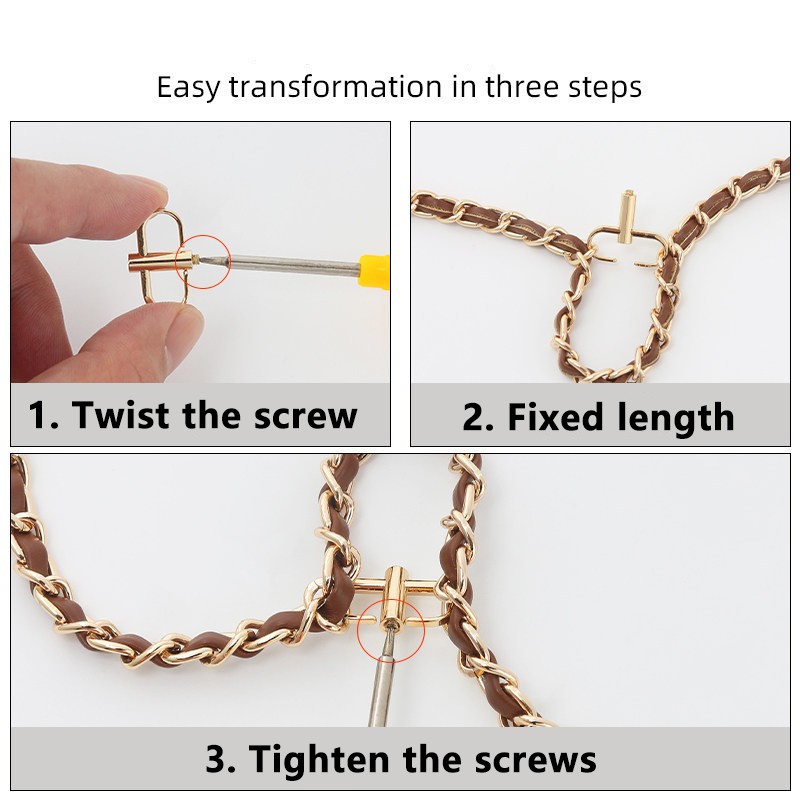 Easy transformation in three steps

1. Twist the screw

2. Fixed length

3. Tighten the screws