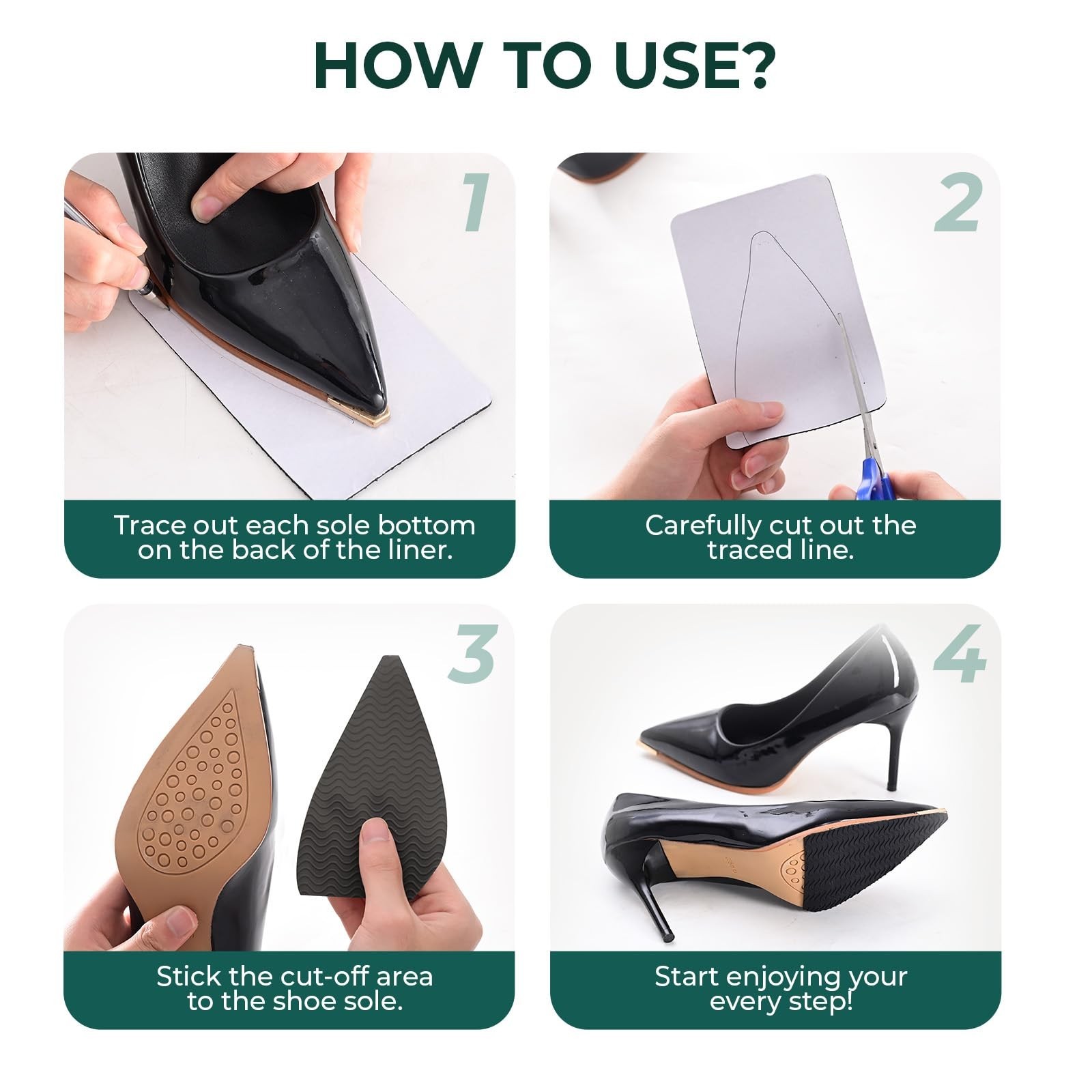 HOW TO USE?

1

Trace out each sole bottom on the back of the liner.

2

Carefully cut out the traced line.

3

Stick the cut-off area to the shoe sole.

4

Start enjoying your every step!