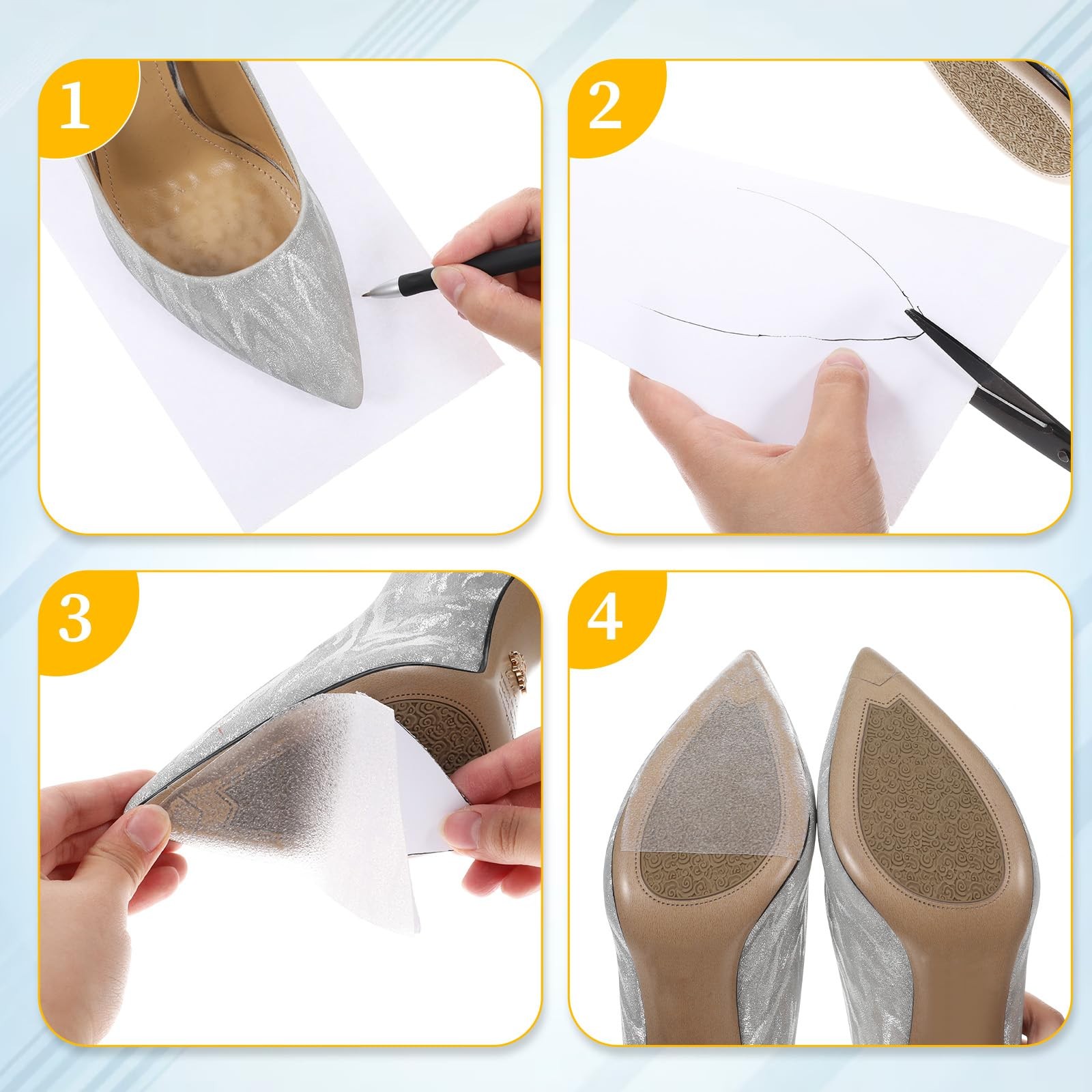 1

2

3

4