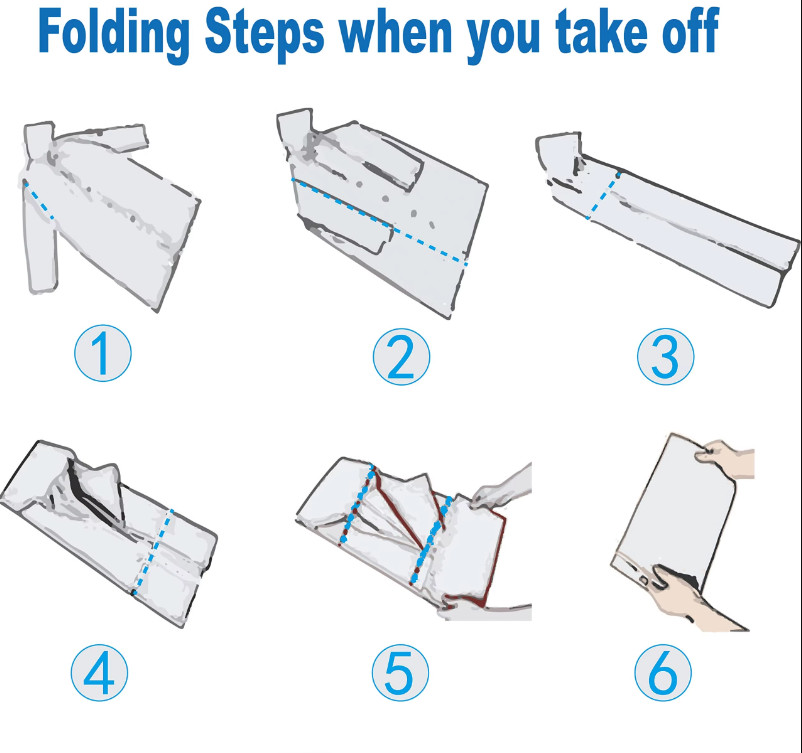 Folding Steps when you take off

1

2

3

4

5

6