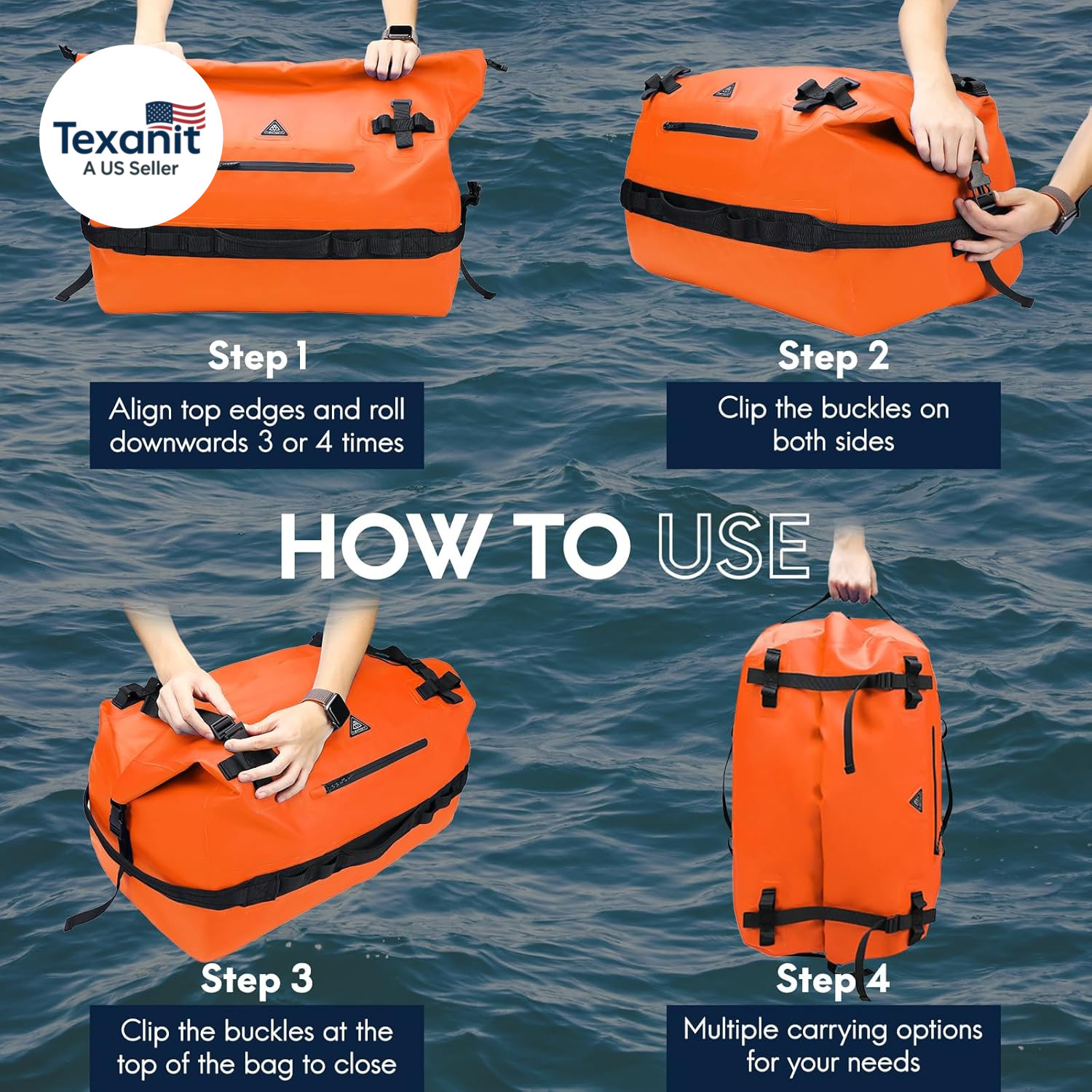 Texanit
A US Seller

Step 1
Align top edges and roll downwards 3 or 4 times

Step 2
Clip the buckles on both sides

HOW TO USE

Step 3
Clip the buckles at the top of the bag to close

Step 4
Multiple carrying options for your needs