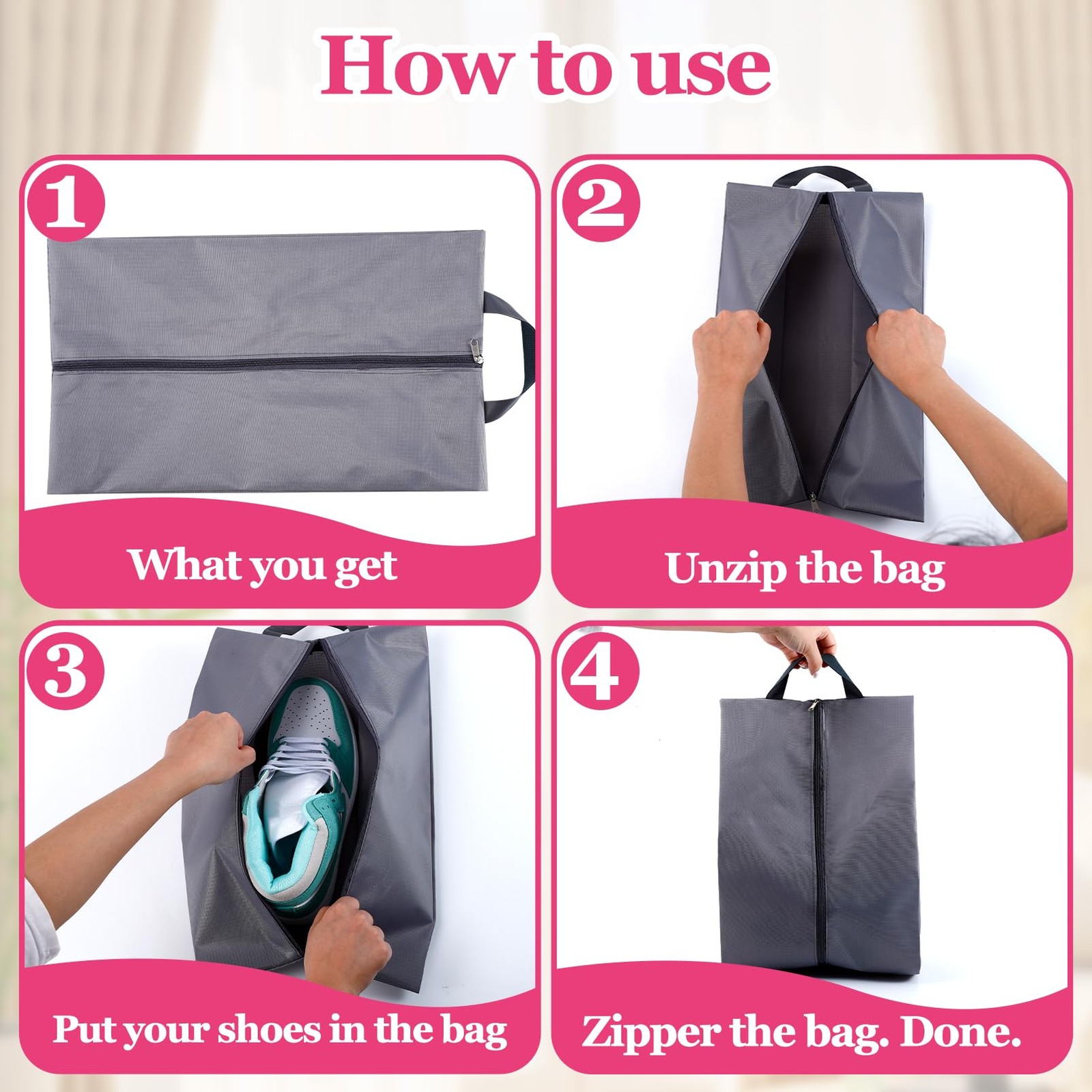 How to use

1

What you get

2

Unzip the bag

3

Put your shoes in the bag

4

Zipper the bag. Done.