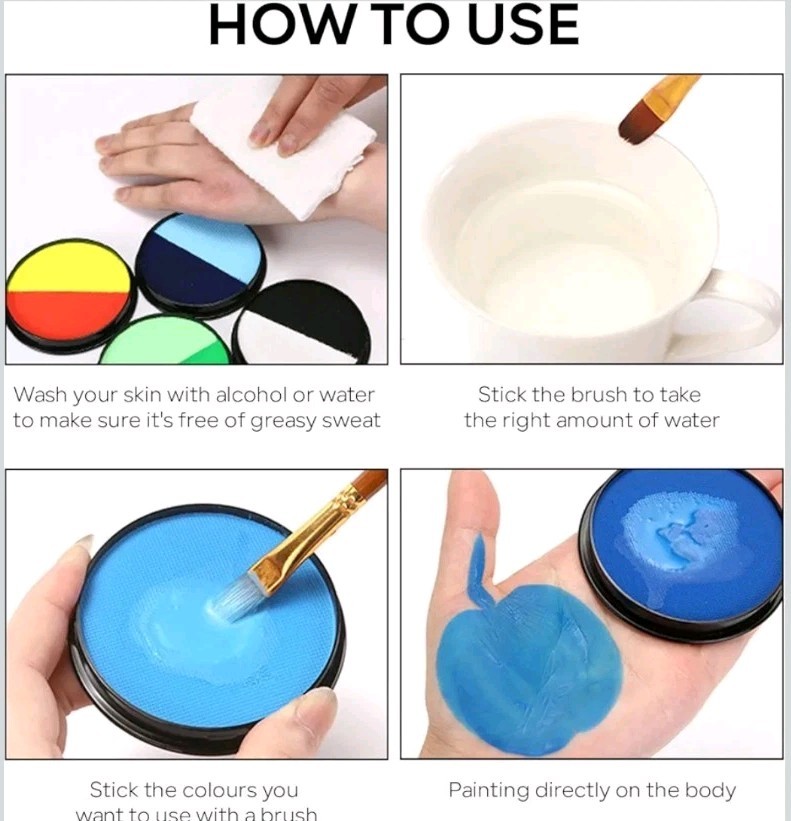 HOW TO USE

Wash your skin with alcohol or water to make sure it's free of greasy sweat

Stick the brush to take the right amount of water

Stick the colours you want to use with a brush

Painting directly on the body