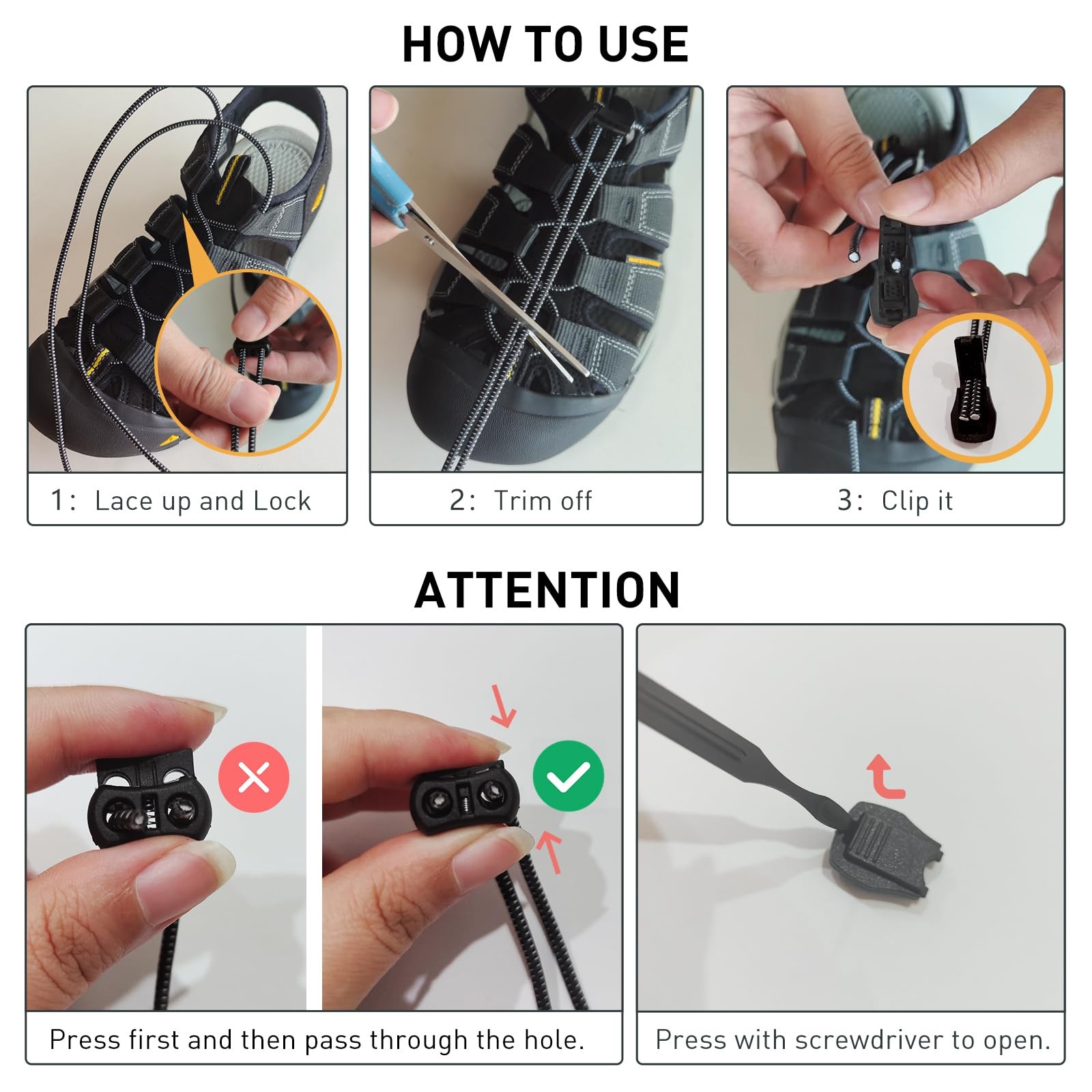 HOW TO USE

1: Lace up and Lock

2: Trim off

3: Clip it

ATTENTION

Press first and then pass through the hole.

Press with screwdriver to open.