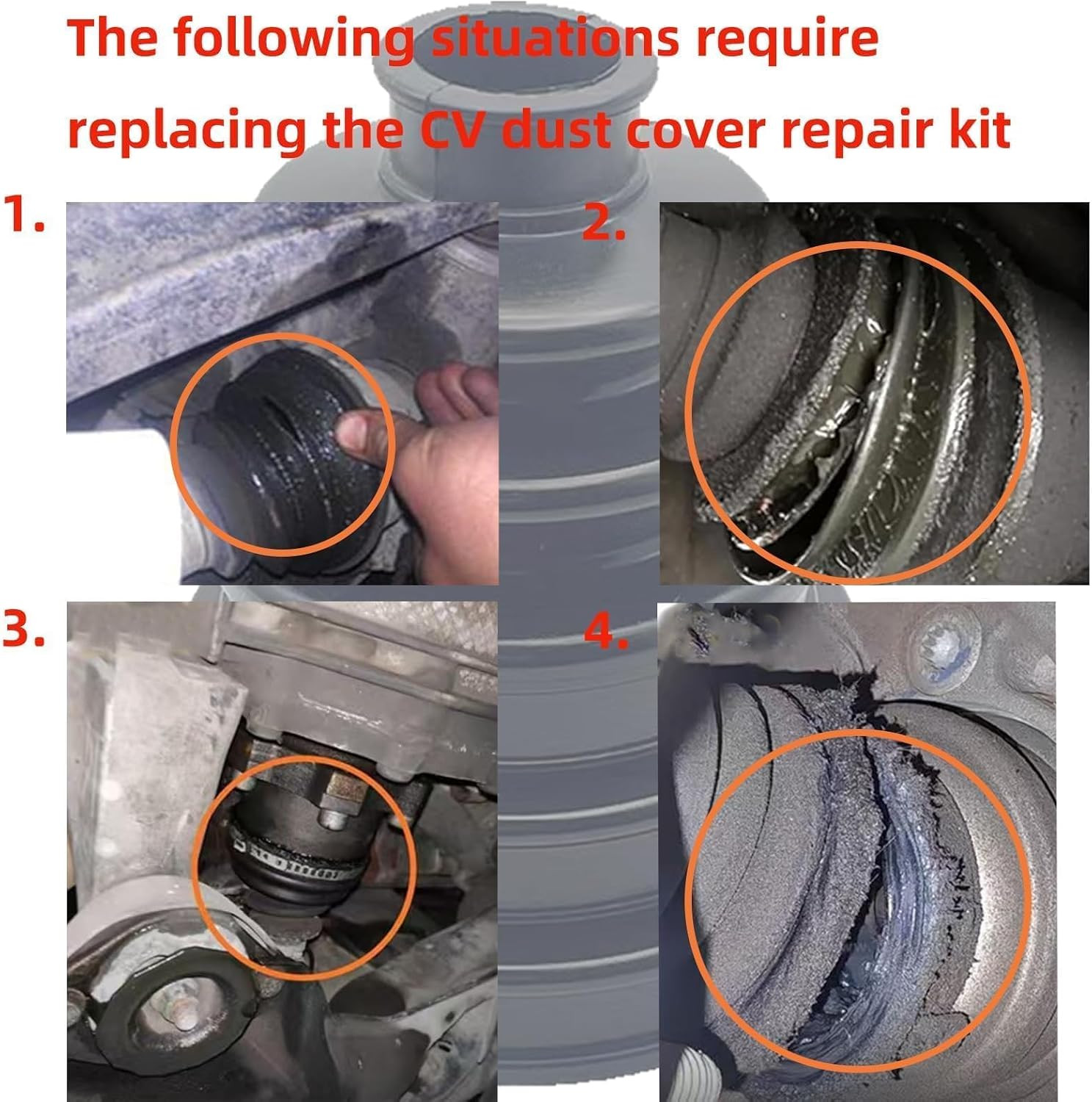 The following situations require replacing the CV dust cover repair kit

1.

2.

3.

4.