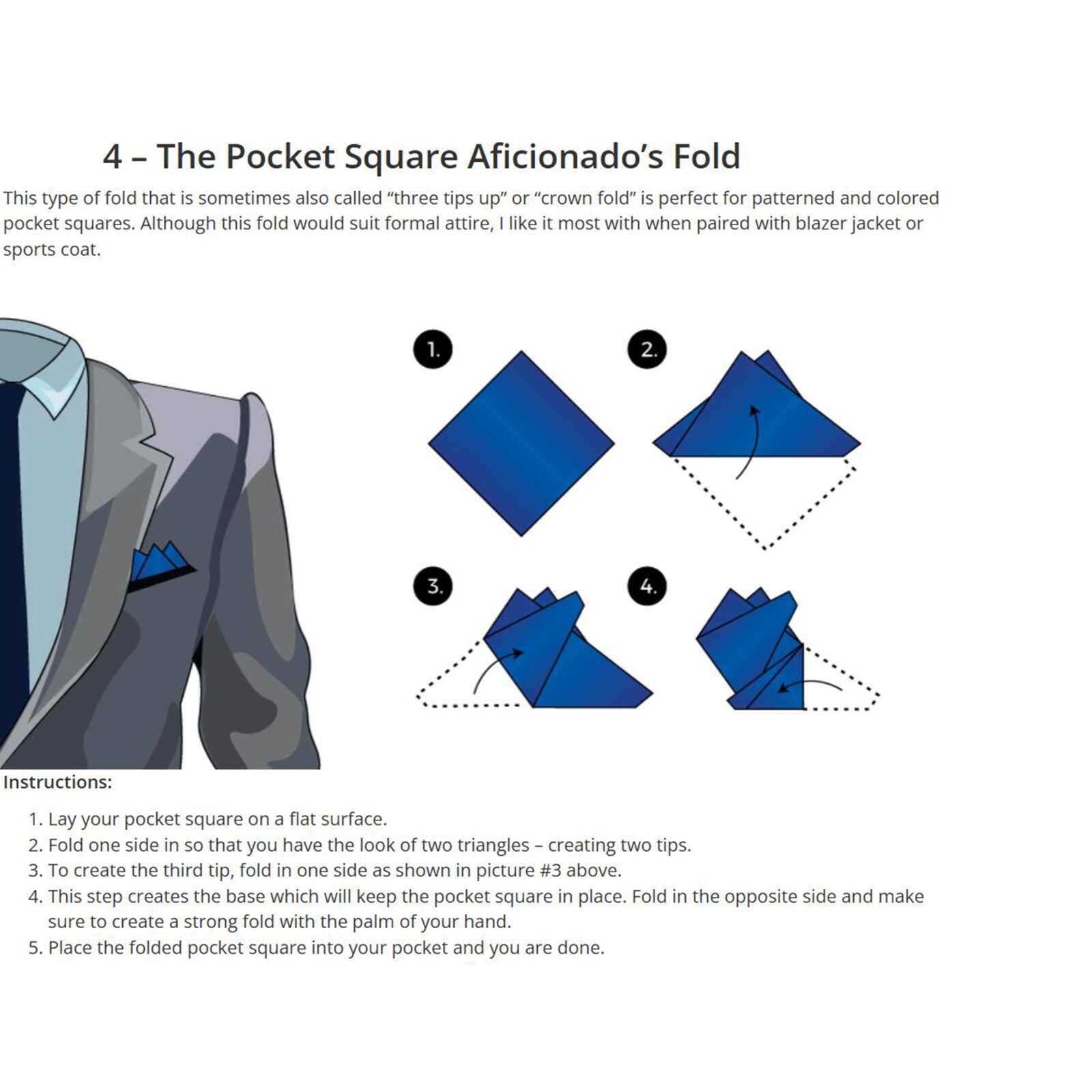 4 – The Pocket Square Aficionado’s Fold

This type of fold that is sometimes also called “three tips up” or “crown fold” is perfect for patterned and colored pocket squares. Although this fold would suit formal attire, I like it most with when paired with blazer jacket or sports coat.

1.

2.

3.

4.

Instructions:

1. Lay your pocket square on a flat surface.
2. Fold one side in so that you have the look of two triangles – creating two tips.
3. To create the third tip, fold in one side as shown in picture #3 above.
4. This step creates the base which will keep the pocket square in place. Fold in the opposite side and make sure to create a strong fold with the palm of your hand.
5. Place the folded pocket square into your pocket and you are done.