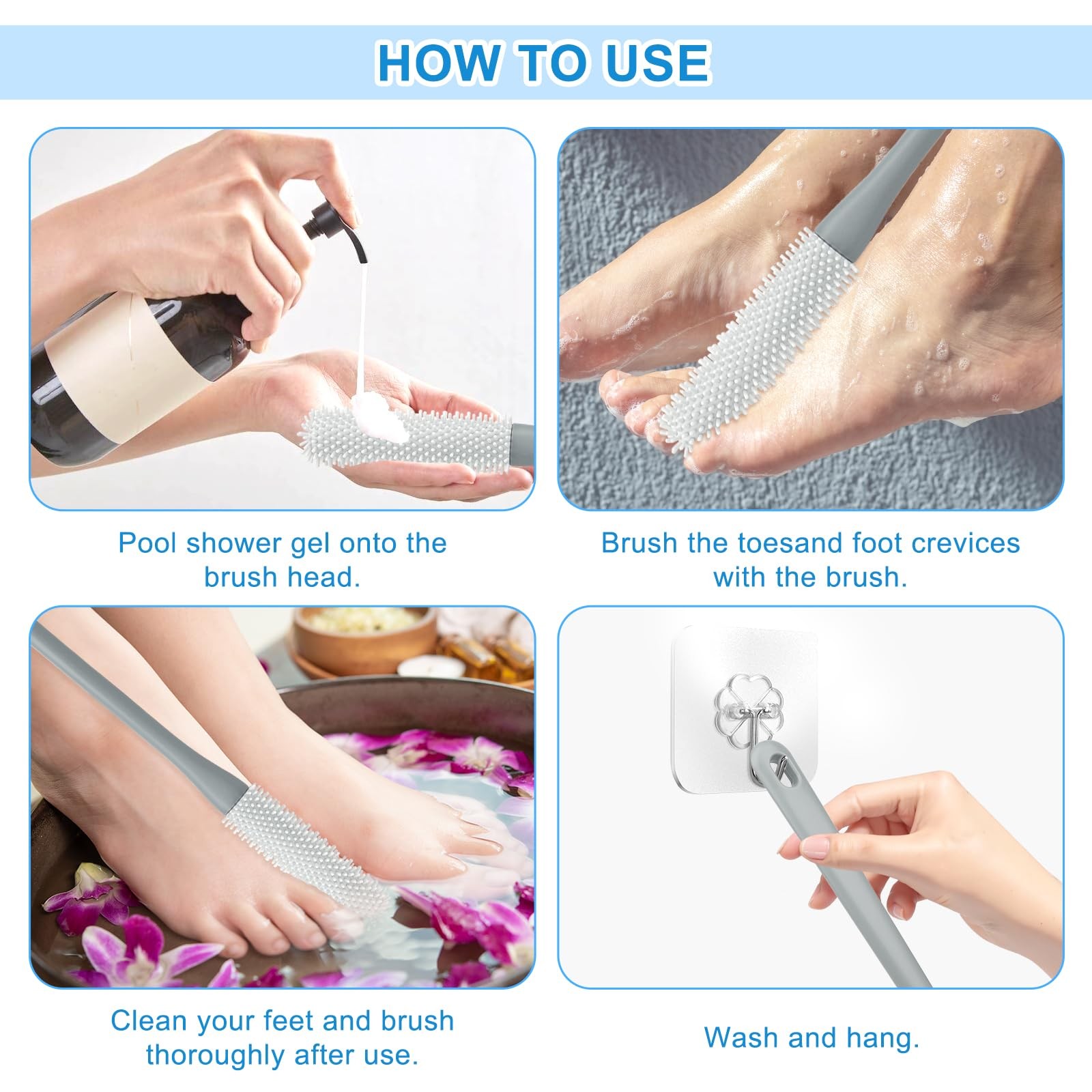 HOW TO USE

Pool shower gel onto the brush head.

Brush the toesand foot crevices with the brush.

Clean your feet and brush thoroughly after use.

Wash and hang.