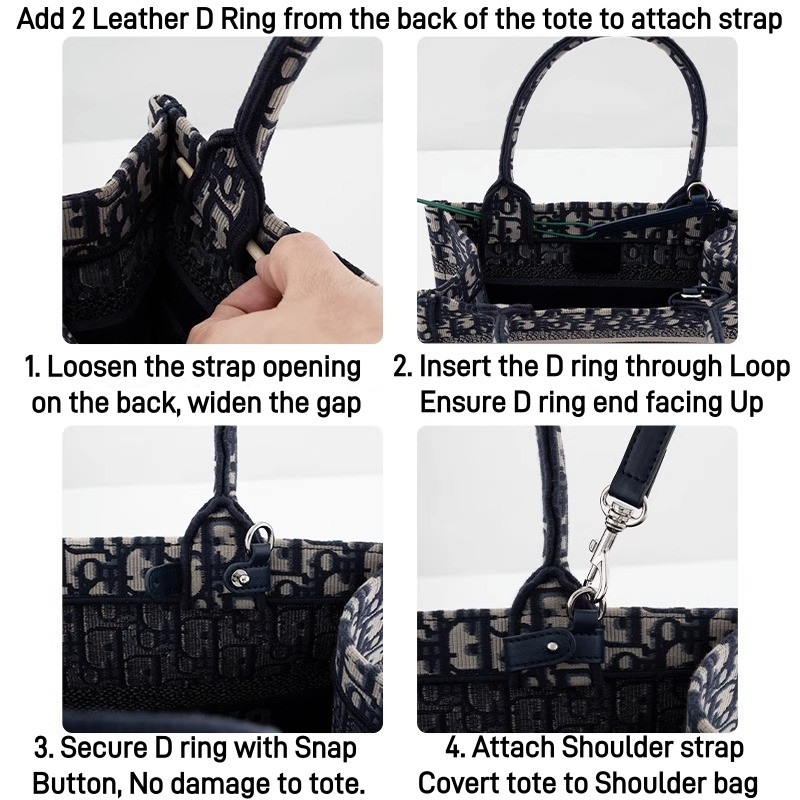 Add 2 Leather D Ring from the back of the tote to attach strap

1. Loosen the strap opening on the back, widen the gap

2. Insert the D ring through Loop Ensure D ring end facing Up

3. Secure D ring with Snap Button, No damage to tote.

4. Attach Shoulder strap Covert tote to Shoulder bag