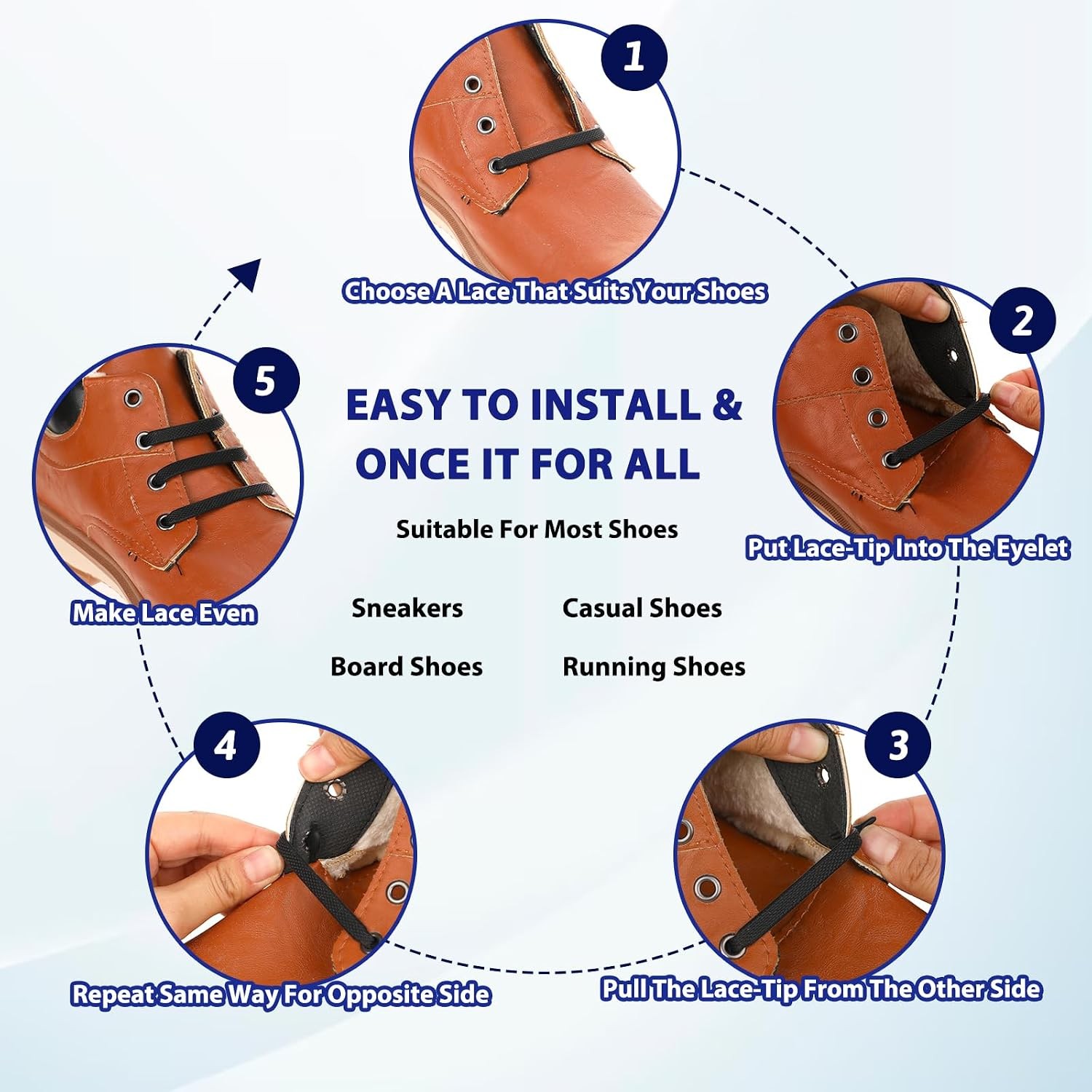 1

Choose A Lace That Suits Your Shoes

2

Put Lace-Tip Into The Eyelet

3

Pull The Lace-Tip From The Other Side

4

Repeat Same Way For Opposite Side

5

Make Lace Even

EASY TO INSTALL &
ONCE IT FOR ALL

Suitable For Most Shoes

Sneakers

Casual Shoes

Board Shoes

Running Shoes