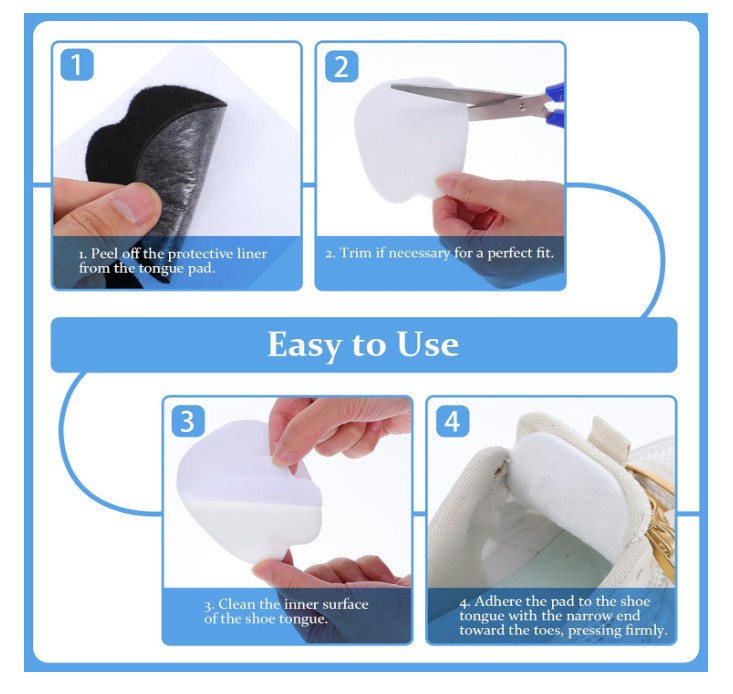 1

1. Peel off the protective liner from the tongue pad.

2

2. Trim if necessary for a perfect fit.

Easy to Use

3

3. Clean the inner surface of the shoe tongue.

4

4. Adhere the pad to the shoe tongue with the narrow end toward the toes, pressing firmly.