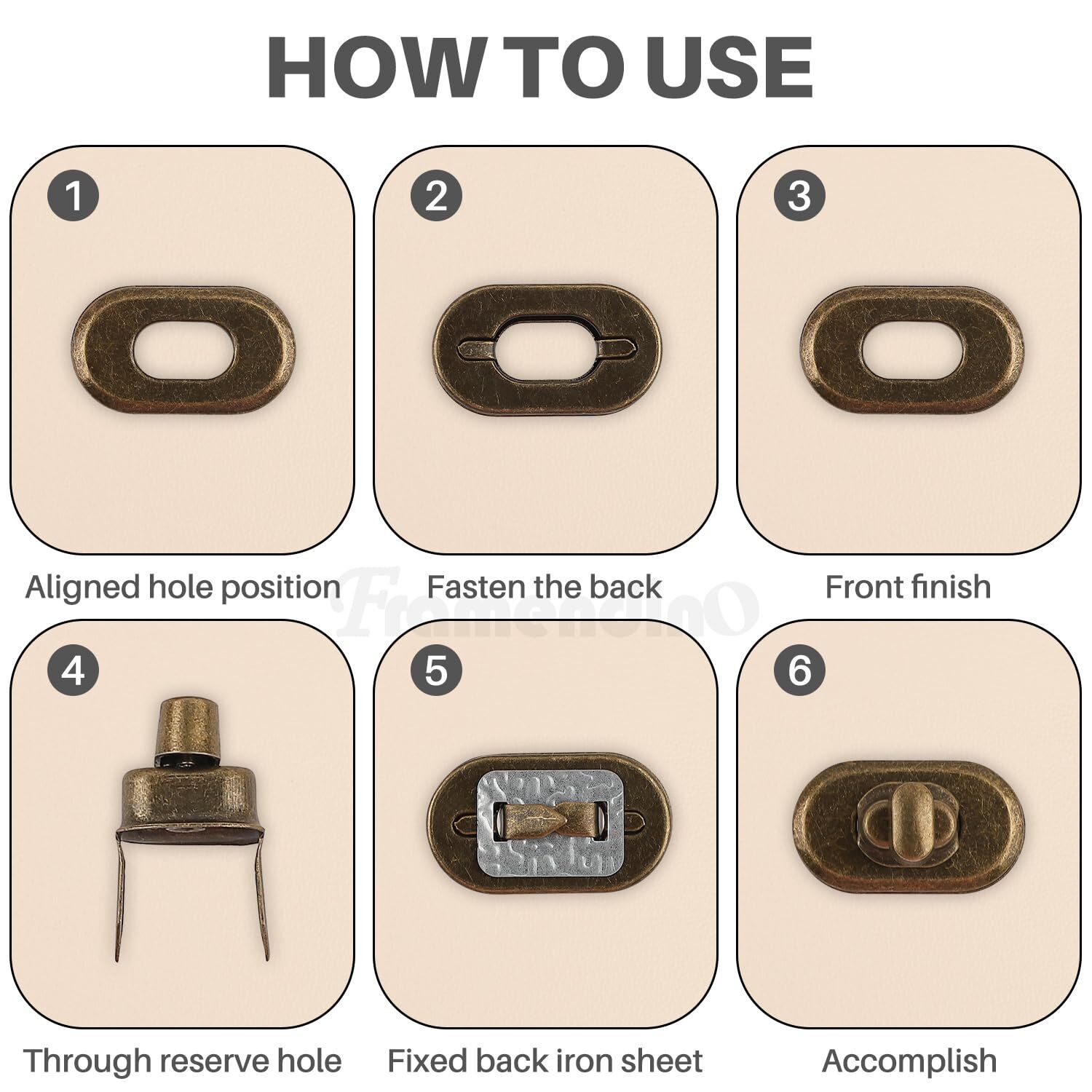 HOW TO USE

1

Aligned hole position

2

Fasten the back

3

Front finish

Framendino

4

Through reserve hole

5

Fixed back iron sheet

6

Accomplish