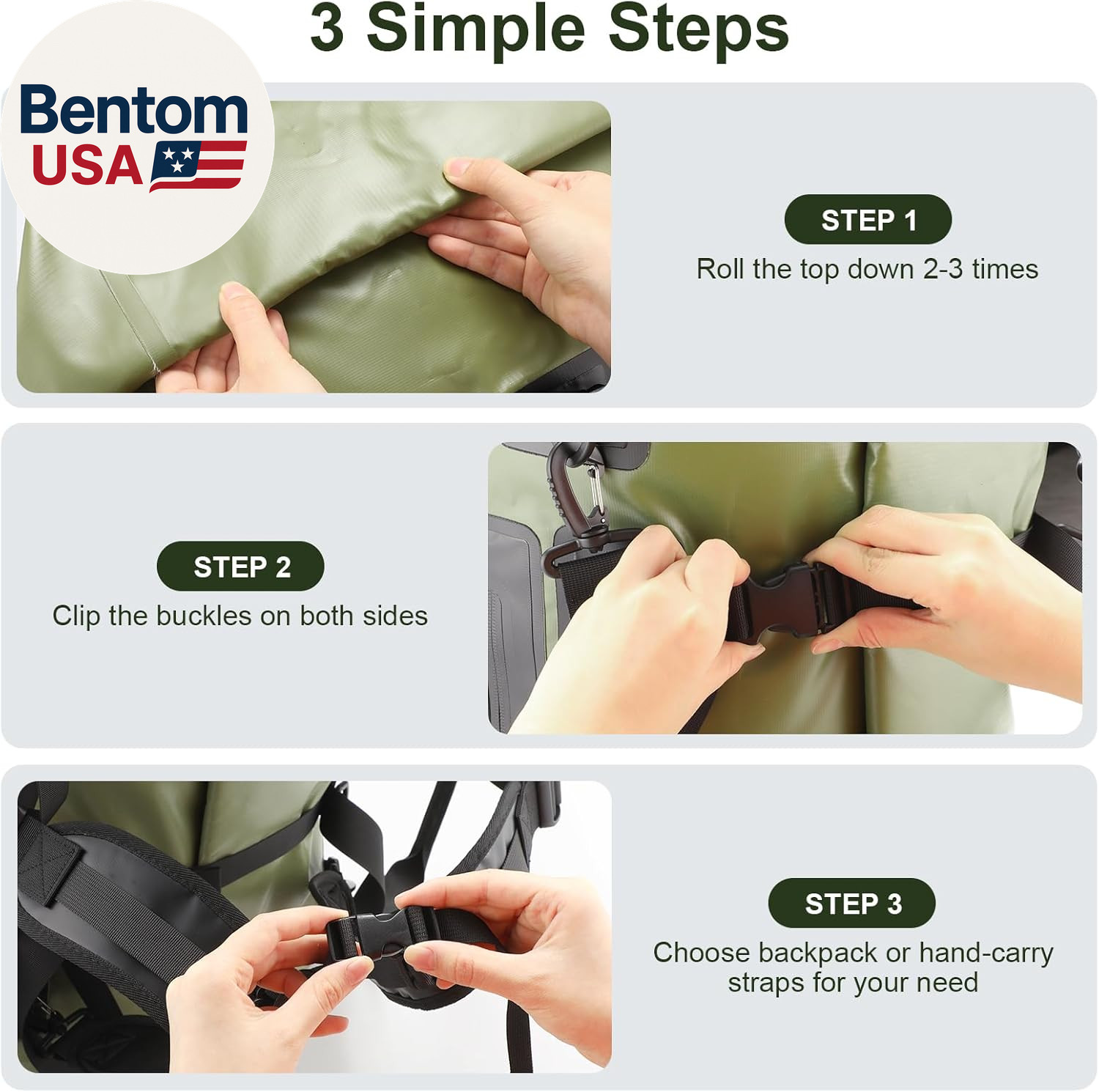 3 Simple Steps

Bentom
USA

STEP 1
Roll the top down 2-3 times

STEP 2
Clip the buckles on both sides

STEP 3
Choose backpack or hand-carry straps for your need