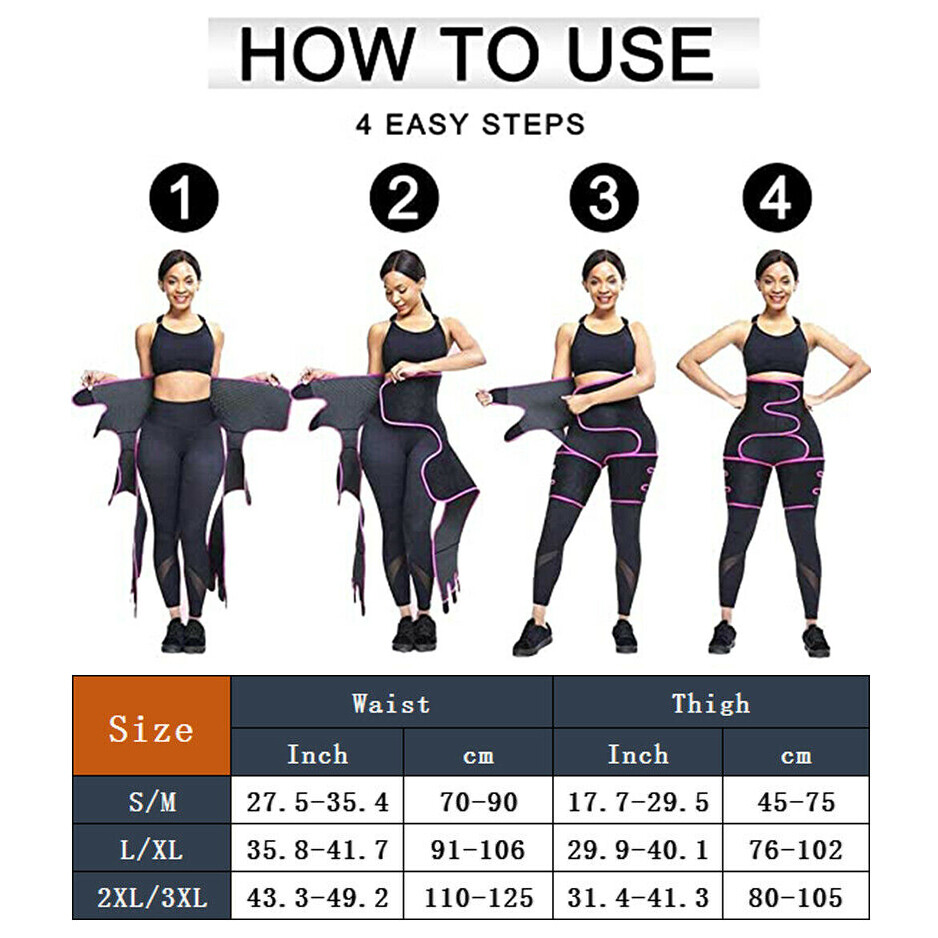 HOW TO USE

4 EASY STEPS

1 2 3 4

| Size | Waist | | Thigh | |
|---|---|---|---|---|
| | Inch | cm | Inch | cm |
| S/M | 27.5-35.4 | 70-90 | 17.7-29.5 | 45-75 |
| L/XL | 35.8-41.7 | 91-106 | 29.9-40.1 | 76-102 |
| 2XL/3XL | 43.3-49.2 | 110-125 | 31.4-41.3 | 80-105 |