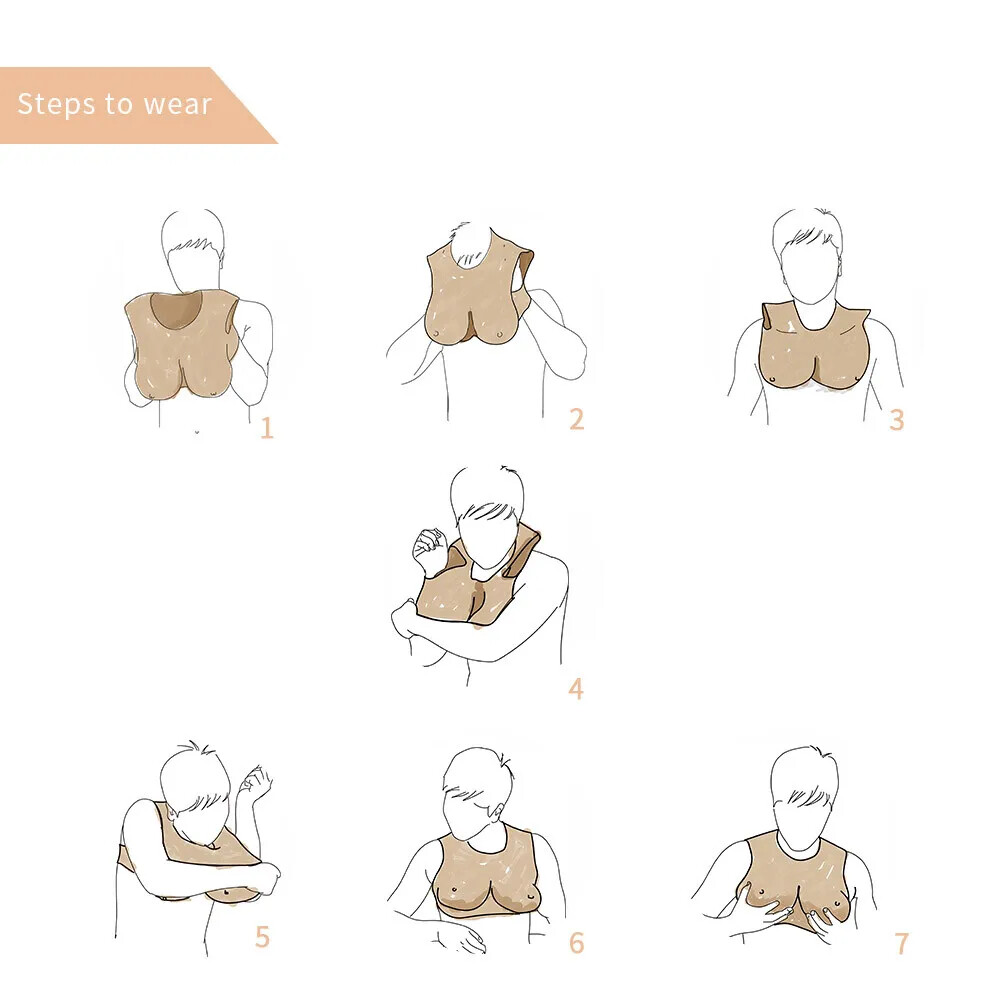 Steps to wear

1

2

3

4

5

6

7