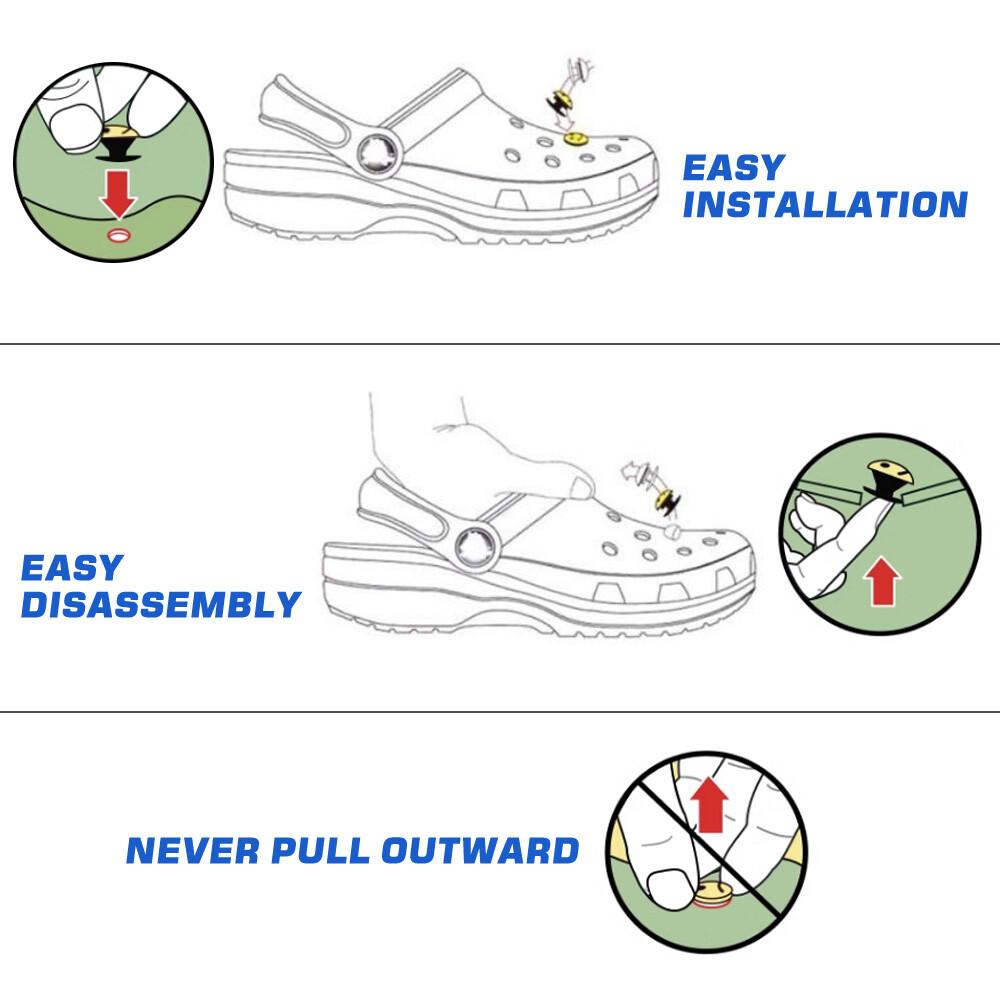 EASY INSTALLATION

EASY DISASSEMBLY

NEVER PULL OUTWARD