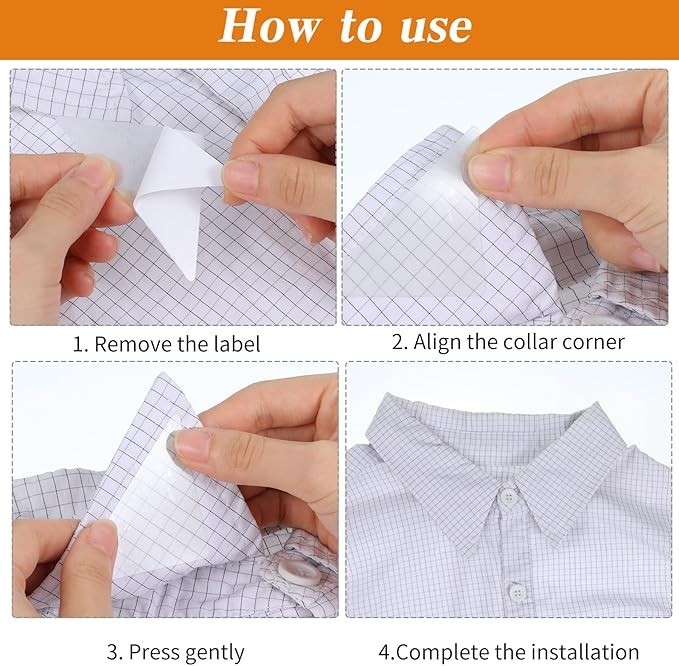 How to use

1. Remove the label

2. Align the collar corner

3. Press gently

4.Complete the installation