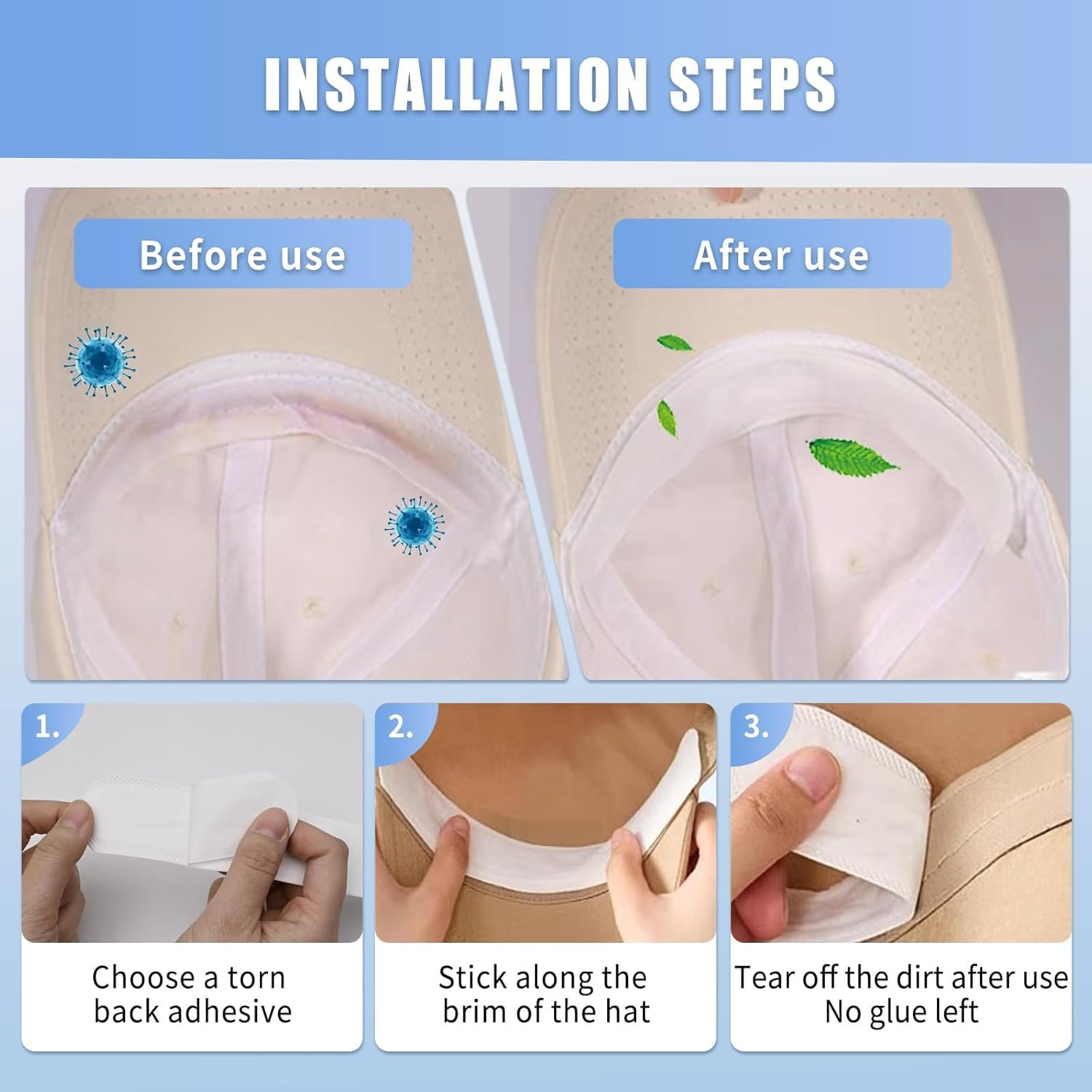 INSTALLATION STEPS

Before use

After use

1.

Choose a torn back adhesive

2.

Stick along the brim of the hat

3.

Tear off the dirt after use
No glue left