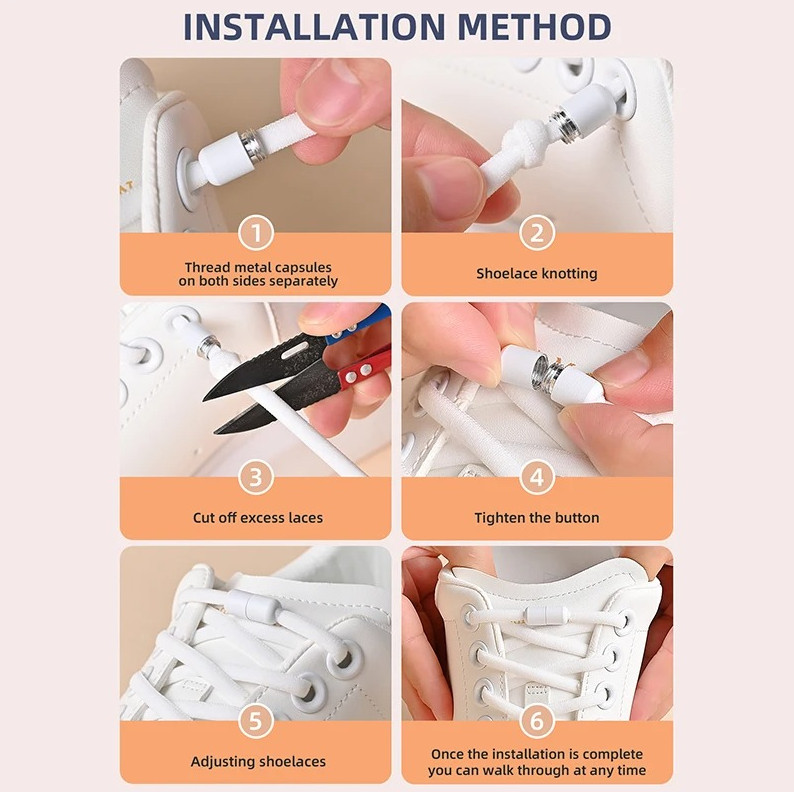 INSTALLATION METHOD

1
Thread metal capsules on both sides separately

2
Shoelace knotting

3
Cut off excess laces

4
Tighten the button

5
Adjusting shoelaces

6
Once the installation is complete you can walk through at any time