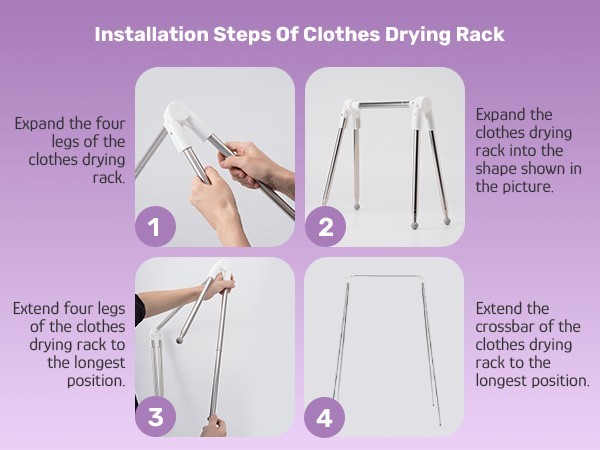 Installation Steps Of Clothes Drying Rack

Expand the four legs of the clothes drying rack.

1

2

Expand the clothes drying rack into the shape shown in the picture.

Extend four legs of the clothes drying rack to the longest position.

3

4

Extend the crossbar of the clothes drying rack to the longest position.