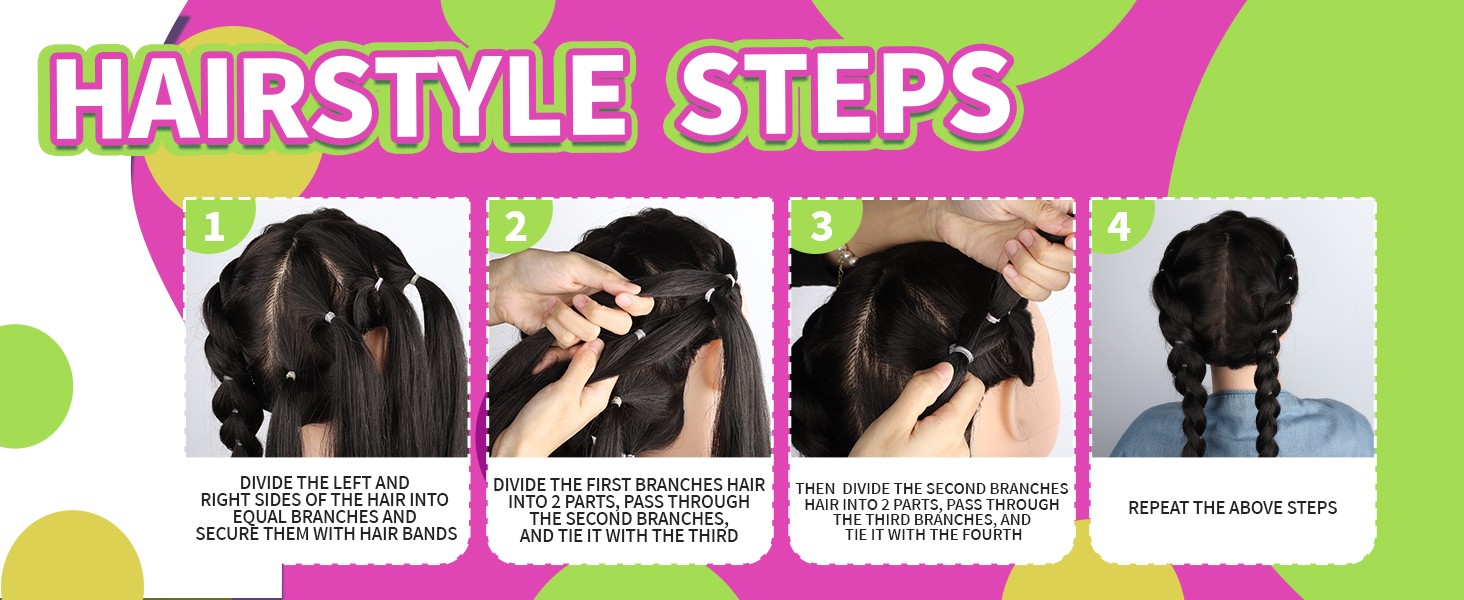 HAIRSTYLE STEPS

1

DIVIDE THE LEFT AND RIGHT SIDES OF THE HAIR INTO EQUAL BRANCHES AND SECURE THEM WITH HAIR BANDS

2

DIVIDE THE FIRST BRANCHES HAIR INTO 2 PARTS, PASS THROUGH THE SECOND BRANCHES, AND TIE IT WITH THE THIRD

3

THEN DIVIDE THE SECOND BRANCHES HAIR INTO 2 PARTS, PASS THROUGH THE THIRD BRANCHES, AND TIE IT WITH THE FOURTH

4

REPEAT THE ABOVE STEPS