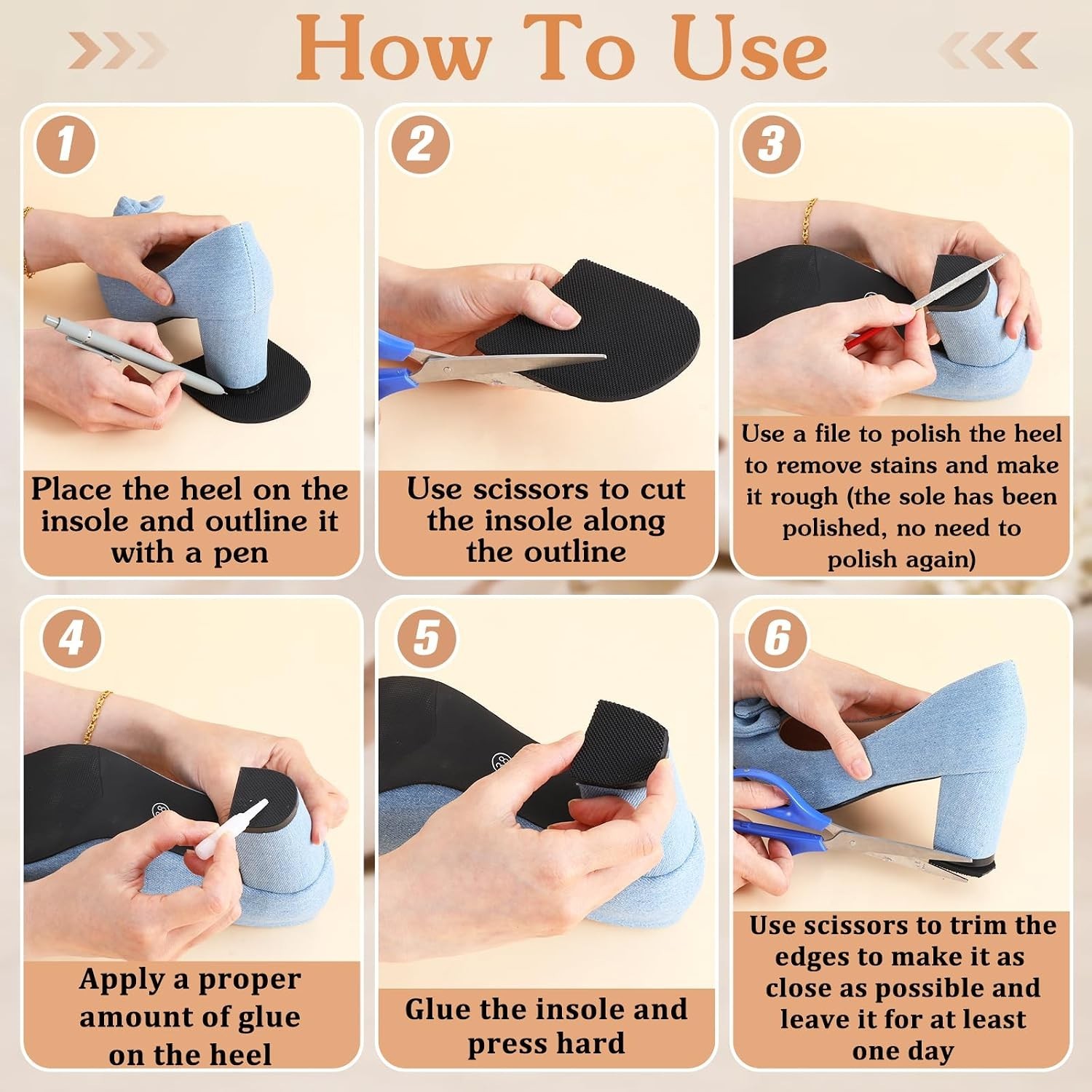 How To Use

1
Place the heel on the insole and outline it with a pen

2
Use scissors to cut the insole along the outline

3
Use a file to polish the heel to remove stains and make it rough (the sole has been polished, no need to polish again)

4
Apply a proper amount of glue on the heel

5
Glue the insole and press hard

6
Use scissors to trim the edges to make it as close as possible and leave it for at least one day